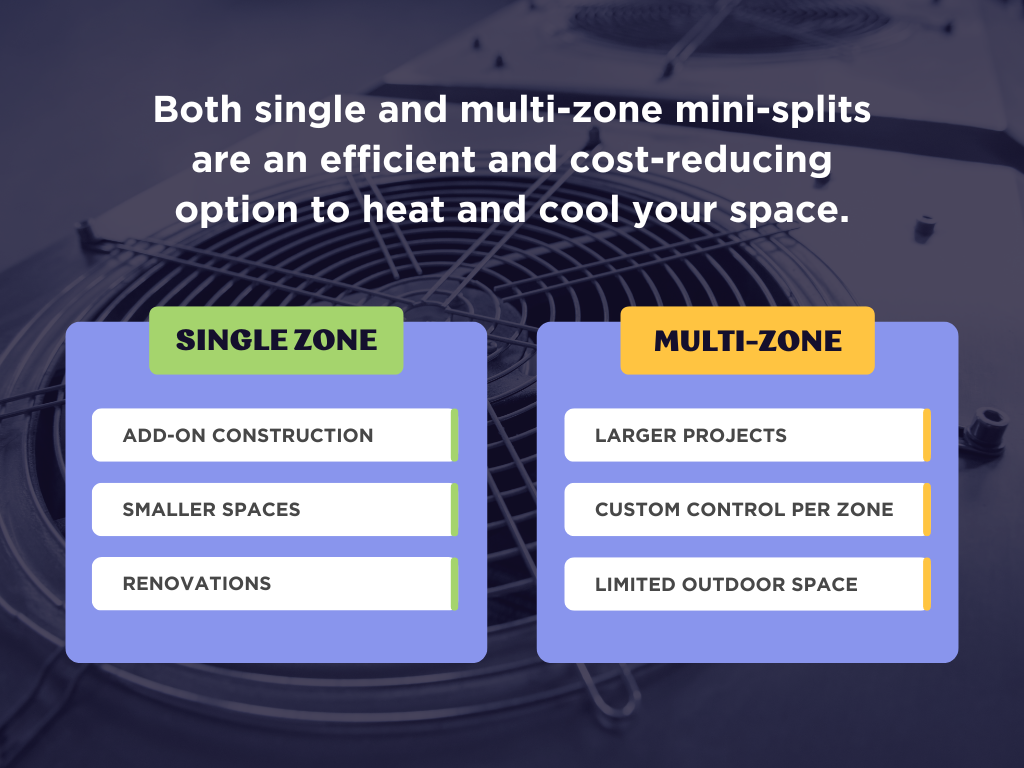 Both single and multi-zone mini-splits are an efficient and cost-reducing option to heat and cool your space.

SINGLE ZONE

ADD-ON CONSTRUCTION

SMALLER SPACES

RENOVATIONS

MULTI-ZONE

LARGER PROJECTS

CUSTOM CONTROL PER ZONE

LIMITED OUTDOOR SPACE